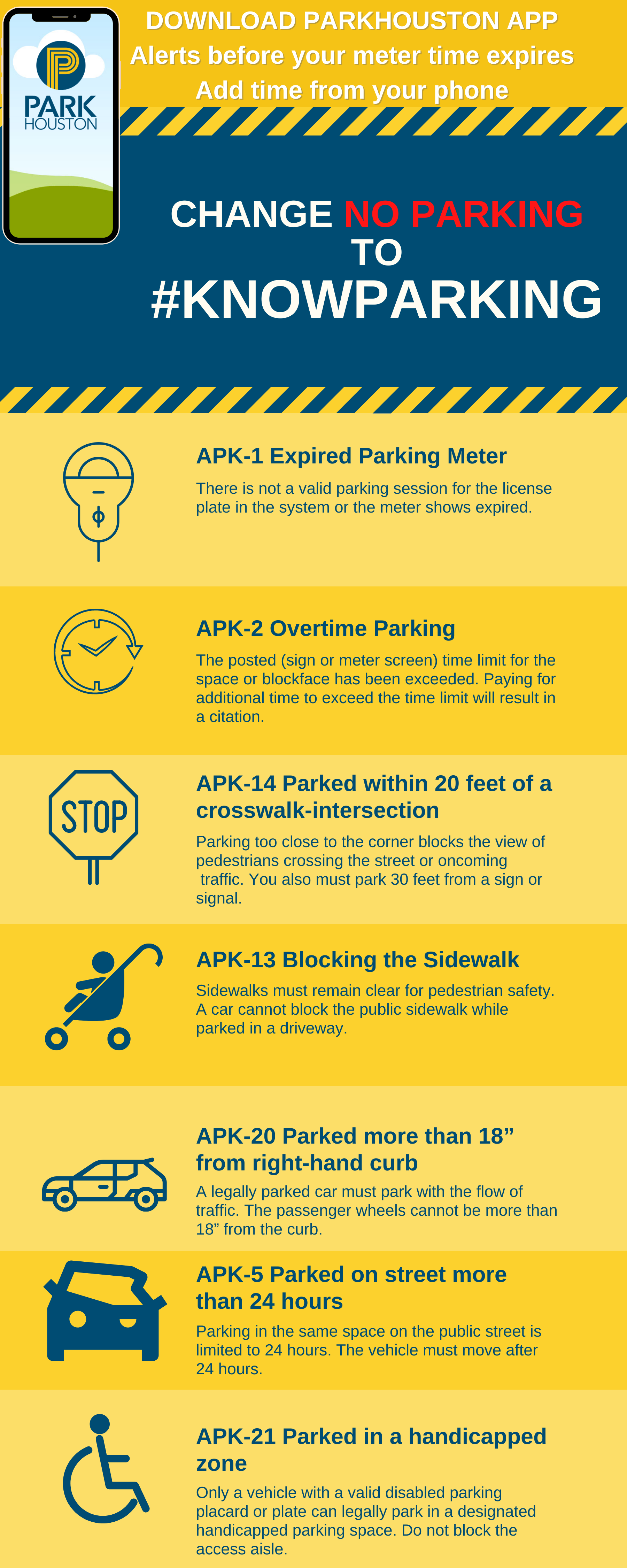 PARK HOUSTON

DOWNLOAD PARKHOUSTON APP
Alerts before your meter time expires
Add time from your phone

CHANGE NO PARKING TO #KNOWPARKING

APK-1 Expired Parking Meter
There is not a valid parking session for the license plate in the system or the meter shows expired.

APK-2 Overtime Parking
The posted (sign or meter screen) time limit for the space or blockface has been exceeded. Paying for additional time to exceed the time limit will result in a citation.

STOP

APK-14 Parked within 20 feet of a crosswalk-intersection
Parking too close to the corner blocks the view of pedestrians crossing the street or oncoming traffic. You also must park 30 feet from a sign or signal.

APK-13 Blocking the Sidewalk
Sidewalks must remain clear for pedestrian safety. A car cannot block the public sidewalk while parked in a driveway.

APK-20 Parked more than 18” from right-hand curb
A legally parked car must park with the flow of traffic. The passenger wheels cannot be more than 18” from the curb.

APK-5 Parked on street more than 24 hours
Parking in the same space on the public street is limited to 24 hours. The vehicle must move after 24 hours.

APK-21 Parked in a handicapped zone
Only a vehicle with a valid disabled parking placard or plate can legally park in a designated handicapped parking space. Do not block the access aisle.